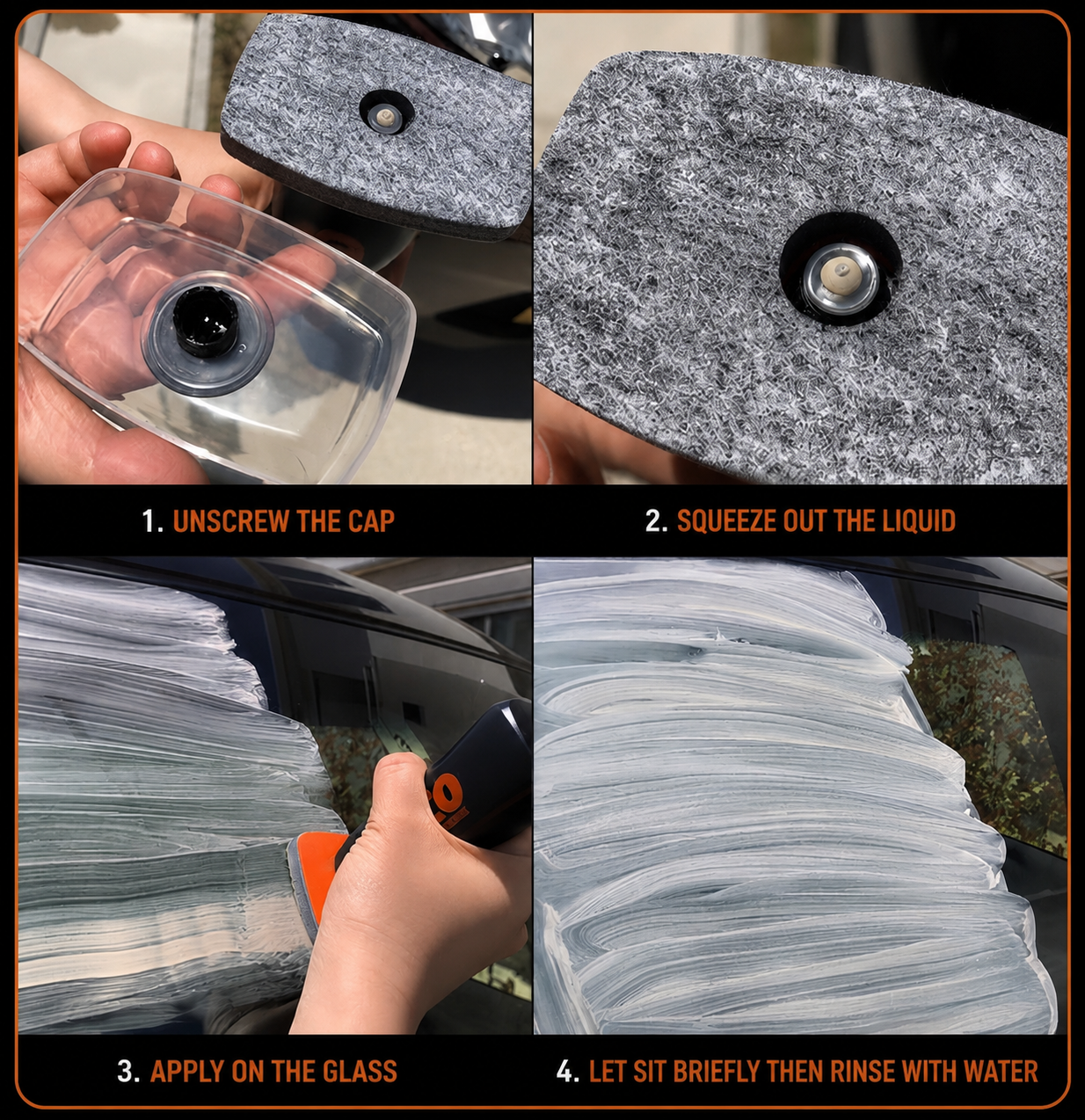 1. UNSCREW THE CAP

2. SQUEEZE OUT THE LIQUID

3. APPLY ON THE GLASS

4. LET SIT BRIEFLY THEN RINSE WITH WATER